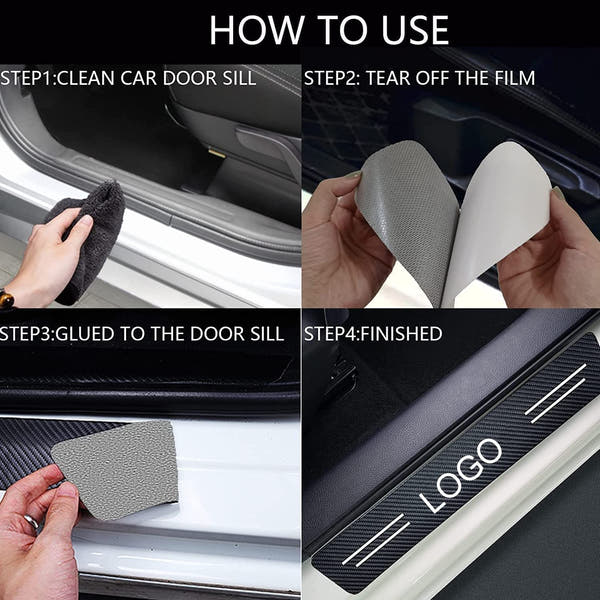 HOW TO USE

STEP1:CLEAN CAR DOOR SILL

STEP2: TEAR OFF THE FILM

STEP3:GLUED TO THE DOOR SILL

STEP4:FINISHED

LOGO