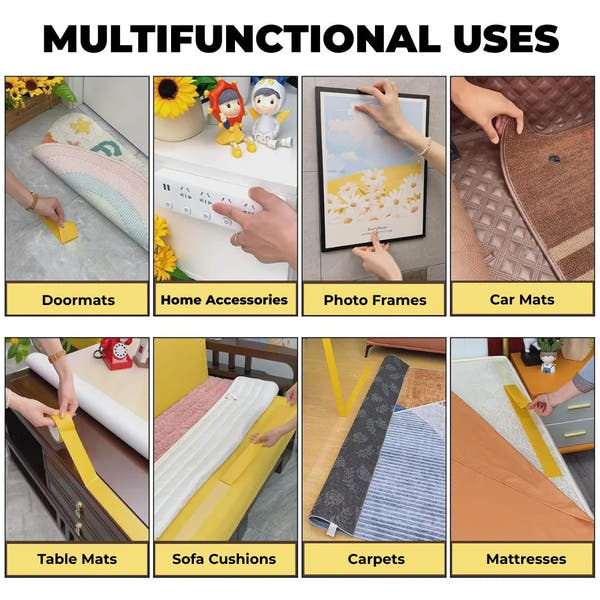 MULTIFUNCTIONAL USES

Doormats

Home Accessories

Photo Frames

Car Mats

Table Mats

Sofa Cushions

Carpets

Mattresses