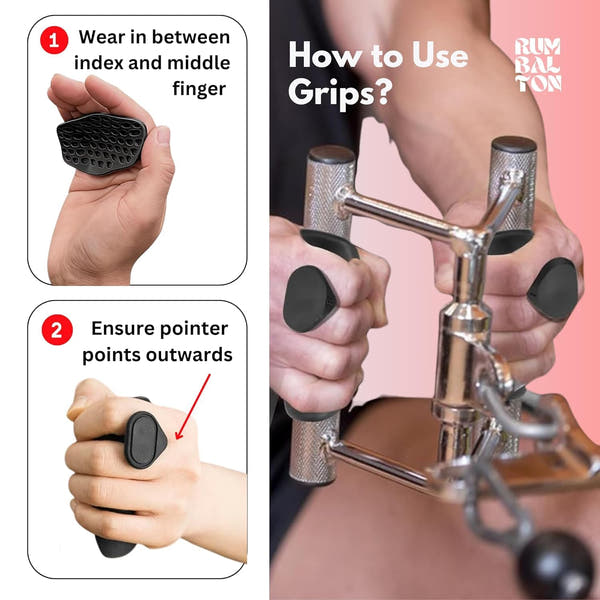 1 Wear in between index and middle finger

2 Ensure pointer points outwards

How to Use Grips?

RUM
BAL
TON